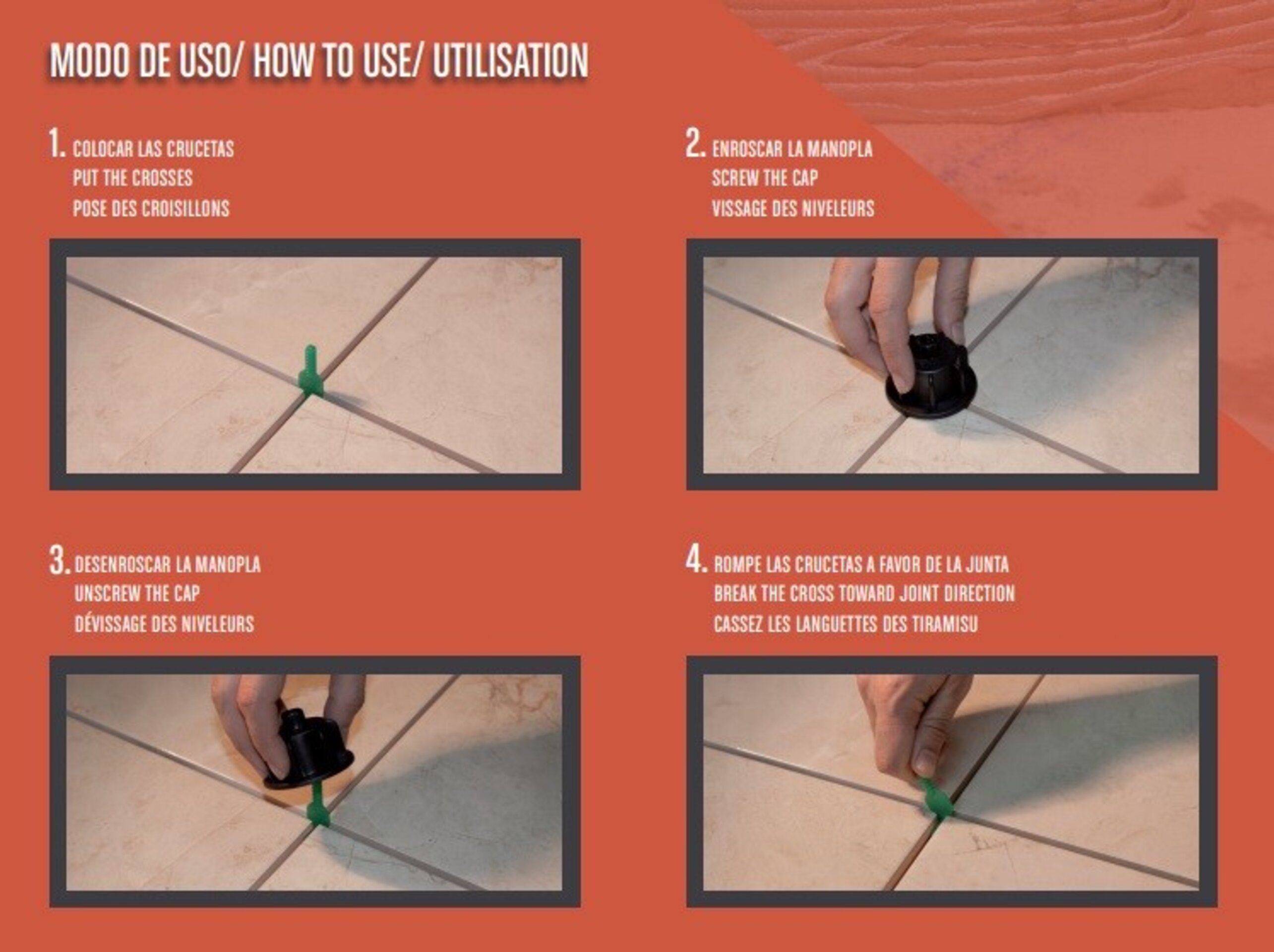 MODO DE USO/ HOW TO USE/ UTILISATION

1. COLOCAR LAS CRUCETAS
PUT THE CROSSES
POSE DES CROISILLONS

2. ENROSCAR LA MANOPLA
SCREW THE CAP
VISSAGE DES NIVELEURS

3. DESENROSCAR LA MANOPLA
UNSCREW THE CAP
DÉVISSAGE DES NIVELEURS

4. ROMPE LAS CRUCETAS A FAVOR DE LA JUNTA
BREAK THE CROSS TOWARD JOINT DIRECTION
CASSEZ LES LANGUETTES DES TIRAMISU